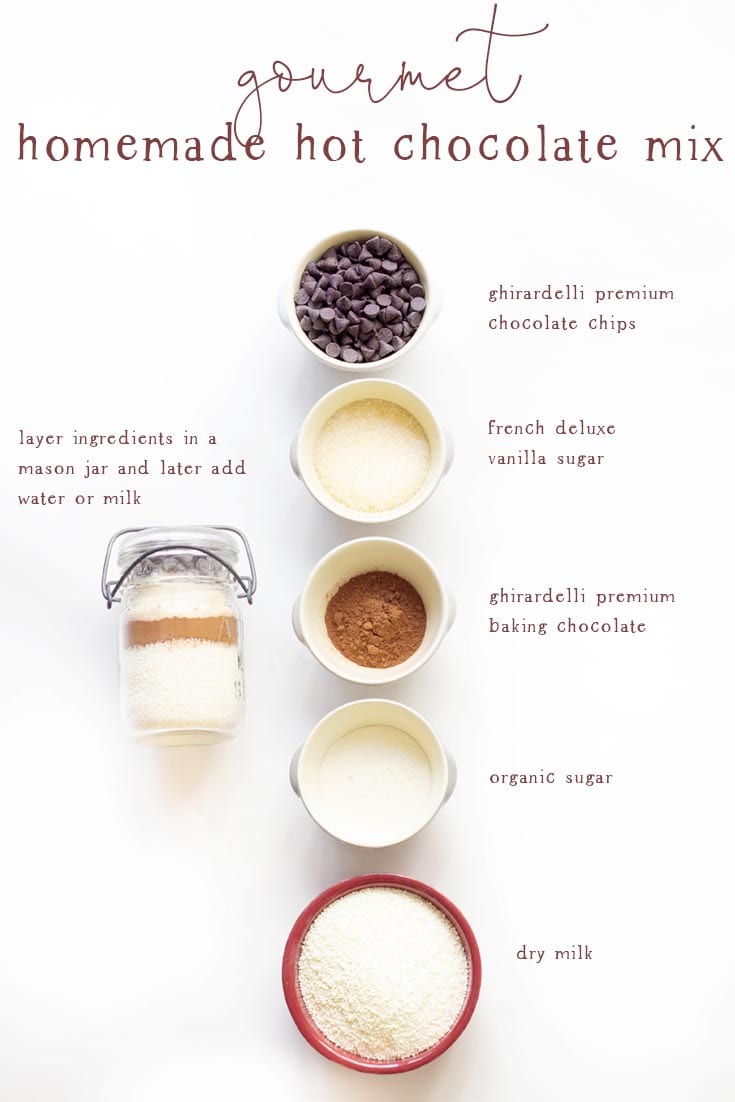 gourmet
homemade hot chocolate mix

ghirardelli premium chocolate chips

layer ingredients in a mason jar and later add water or milk

french deluxe vanilla sugar

ghirardelli premium baking chocolate

organic sugar

dry milk